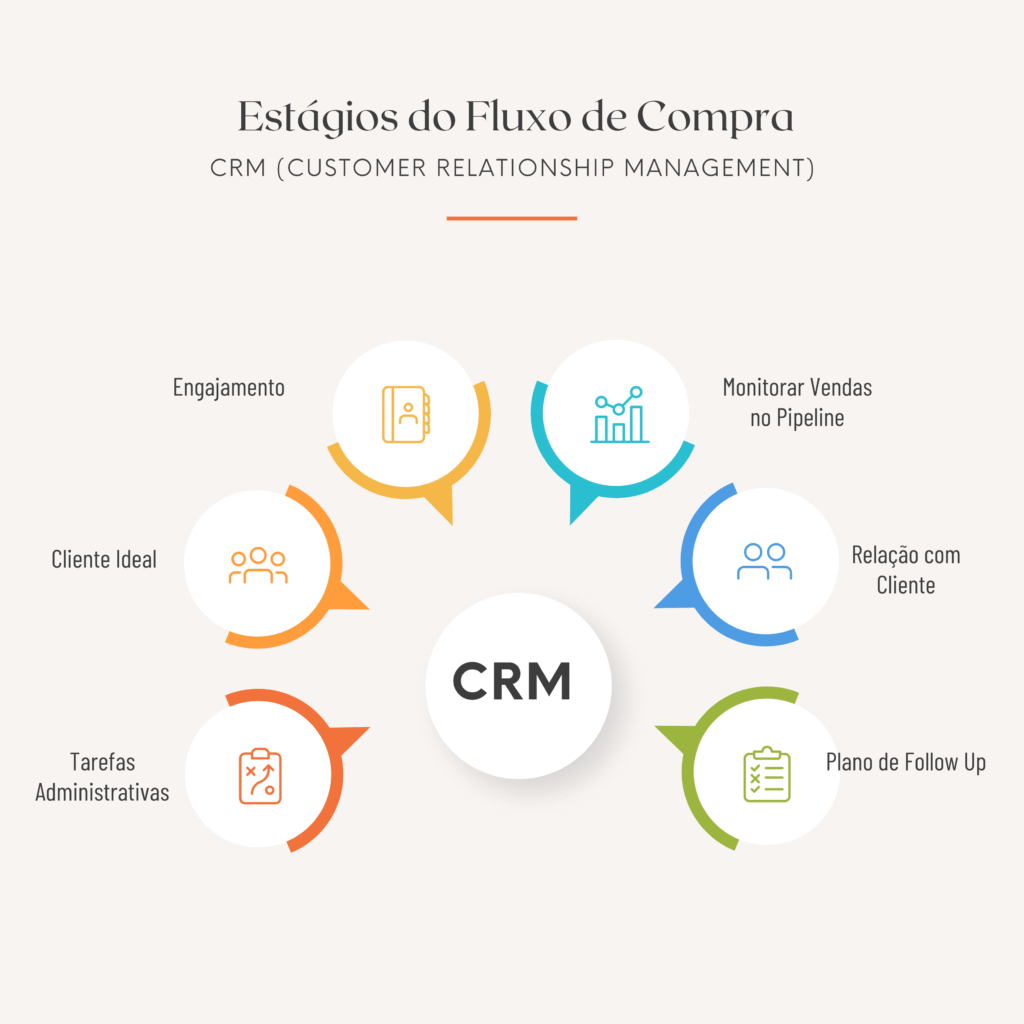 Estágios do Fluxo de Compra
CRM (CUSTOMER RELATIONSHIP MANAGEMENT)

Engajamento

Monitorar Vendas no Pipeline

Cliente Ideal

Relação com Cliente

CRM

Tarefas Administrativas

Plano de Follow Up